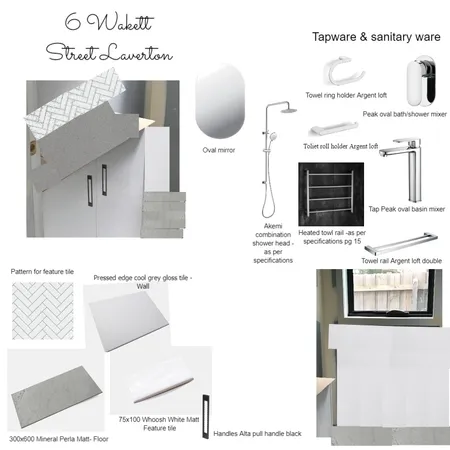 6 Wakett
Street Laverton

Tapware & sanitary ware

Towel ring holder Argent loft

Peak oval bath/shower mixer

Oval mirror

Toliet roll holder Argent loft

Tap Peak oval basin mixer

Akemi combination shower head - as per specifications

Heated towl rail -as per specifications pg 15

Towel rail Argent loft double

Pattern for feature tile

Pressed edge cool grey gloss tile - Wall

75x100 Whoosh White Matt Feature tile

300x600 Mineral Perla Matt- Floor

Handles Alta pull handle black