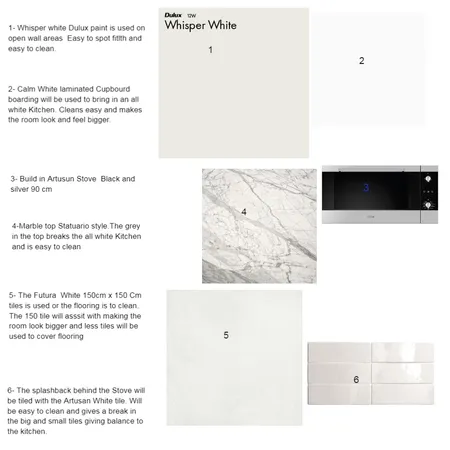 1- Whisper white Dulux paint is used on open wall areas  Easy to spot fitlth and easy to clean.

2- Calm White laminated Cupbourd boarding will be used to bring in an all white Kitchen. Cleans easy and makes the room look and feel bigger.

3- Build in Artusun Stove  Black and silver 90 cm

4-Marble top Statuario style.The grey in the top breaks the all white Kitchen and is easy to clean

5- The Futura  White 150cm x 150 Cm tiles is used or the flooring is to clean. The 150 tile will asssit with making the room look bigger and less tiles will be used to cover flooring

6- The splashback behind the Stove will be tiled with the Artusan White tile. Will be easy to clean and gives a break in the big and small tiles giving balance to the kitchen.

Dulux 12W
Whisper White

1

2

3

4

5

6