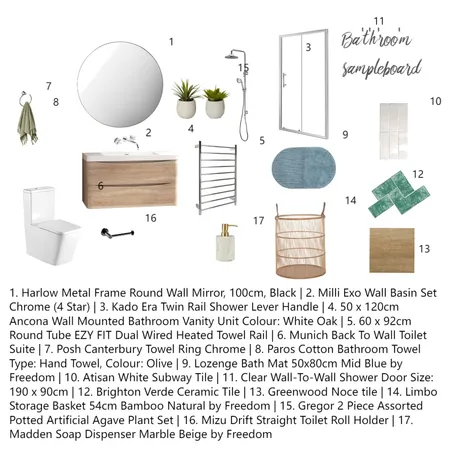 11
Bathroom sampleboard

1

3

15

7

8

10

2

4

5

9

6

12

14

16

17

13

1. Harlow Metal Frame Round Wall Mirror, 100cm, Black | 2. Milli Exo Wall Basin Set Chrome (4 Star) | 3. Kado Era Twin Rail Shower Lever Handle | 4. 50 x 120cm Ancona Wall Mounted Bathroom Vanity Unit Colour: White Oak | 5. 60 x 92cm Round Tube EZY FIT Dual Wired Heated Towel Rail | 6. Munich Back To Wall Toilet Suite | 7. Posh Canterbury Towel Ring Chrome | 8. Paros Cotton Bathroom Towel Type: Hand Towel, Colour: Olive | 9. Lozenge Bath Mat 50x80cm Mid Blue by Freedom | 10. Atisan White Subway Tile | 11. Clear Wall-To-Wall Shower Door Size: 190 x 90cm | 12. Brighton Verde Ceramic Tile | 13. Greenwood Noce tile | 14. Limbo Storage Basket 54cm Bamboo Natural by Freedom | 15. Gregor 2 Piece Assorted Potted Artificial Agave Plant Set | 16. Mizu Drift Straight Toilet Roll Holder | 17. Madden Soap Dispenser Marble Beige by Freedom