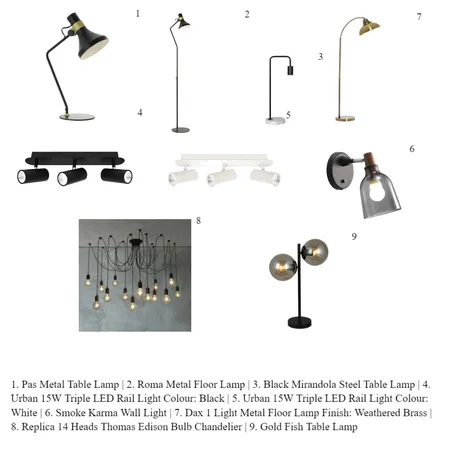 1

2

7

3

4

5

6

8

9

1. Pas Metal Table Lamp | 2. Roma Metal Floor Lamp | 3. Black Mirandola Steel Table Lamp | 4. Urban 15W Triple LED Rail Light Colour: Black | 5. Urban 15W Triple LED Rail Light Colour: White | 6. Smoke Karma Wall Light | 7. Dax 1 Light Metal Floor Lamp Finish: Weathered Brass | 8. Replica 14 Heads Thomas Edison Bulb Chandelier | 9. Gold Fish Table Lamp