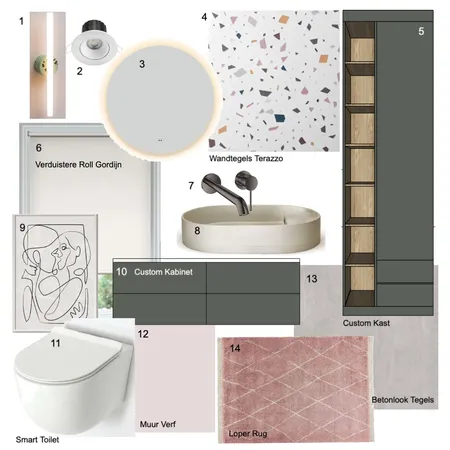 1

2

3

4

Wandtegels Terazzo

5

6

Verduistere Roll Gordijn

7

8

9

10 Custom Kabinet

13

Custom Kast

11

12

14

Betonlook Tegels

Smart Toilet

Muur Verf

Loper Rug