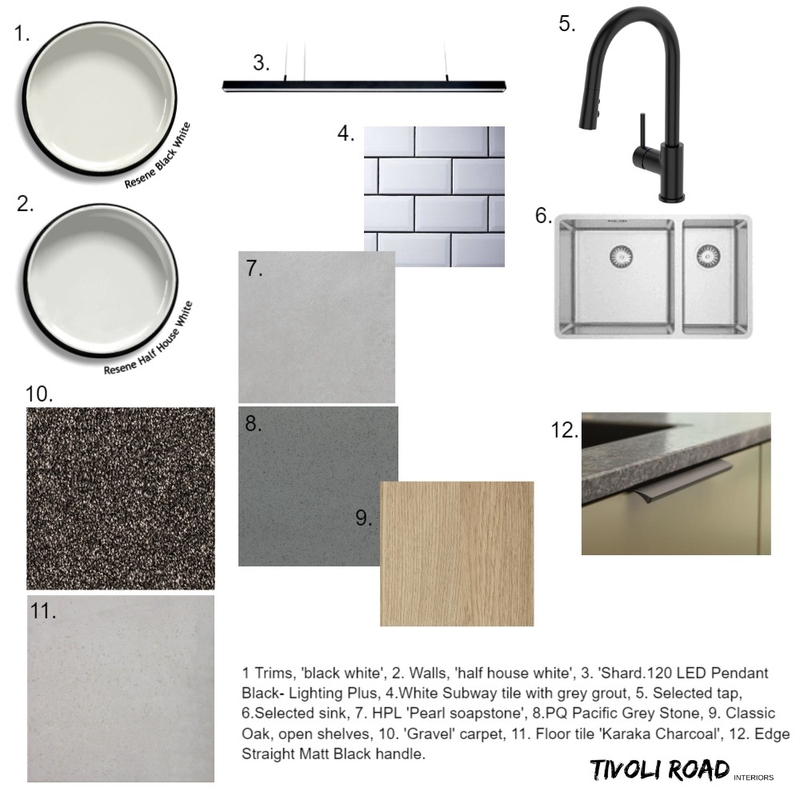 1.

Resene Black White

2.

Resene Half House White

3.

4.

5.

6.

7.

8.

9.

10.

11.

12.

1 Trims, 'black white', 2. Walls, 'half house white', 3. 'Shard.120 LED Pendant Black- Lighting Plus, 4.White Subway tile with grey grout, 5. Selected tap, 6.Selected sink, 7. HPL 'Pearl soapstone', 8.PQ Pacific Grey Stone, 9. Classic Oak, open shelves, 10. 'Gravel' carpet, 11. Floor tile 'Karaka Charcoal', 12. Edge Straight Matt Black handle.

TIVOLI ROAD INTERIORS