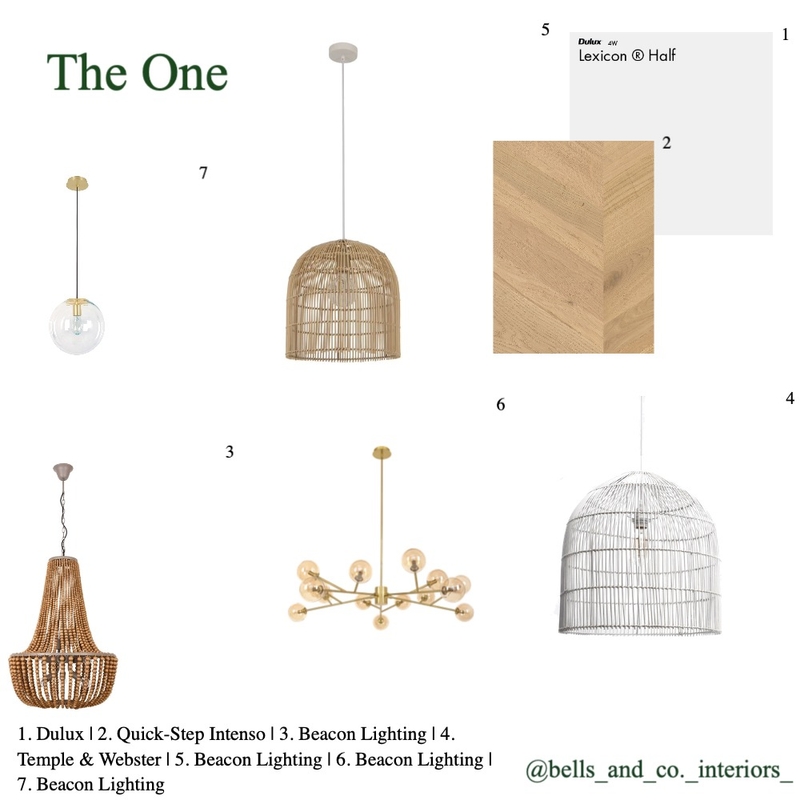 The One

5

Dulux 4W
Lexicon ® Half

1

2

7

6

4

3

1. Dulux | 2. Quick-Step Intenso | 3. Beacon Lighting | 4. Temple & Webster | 5. Beacon Lighting | 6. Beacon Lighting | 7. Beacon Lighting

@bells_and_co._interiors_