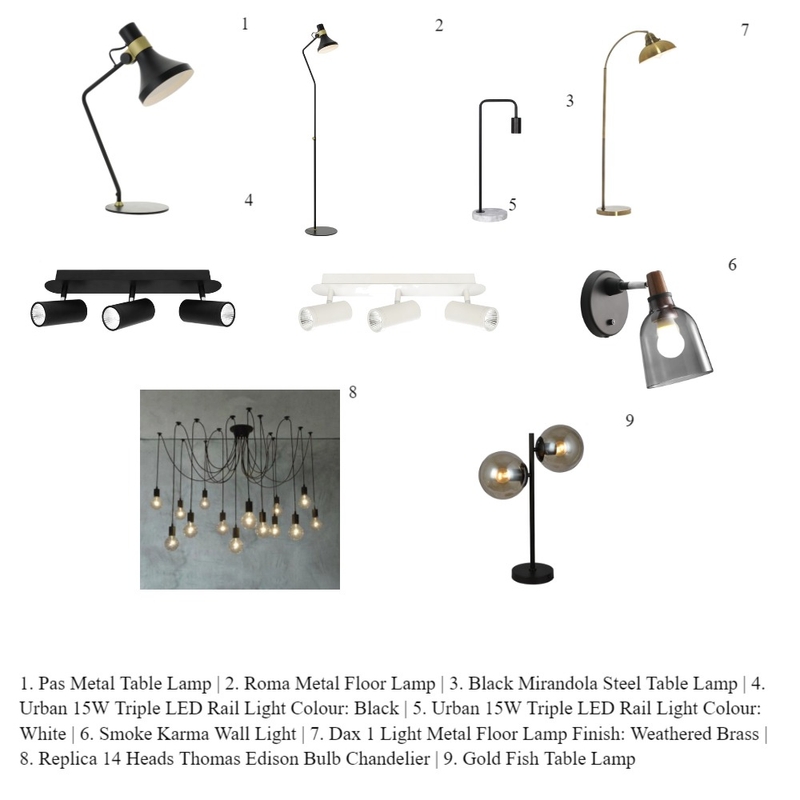 1

2

7

3

4

5

6

8

9

1. Pas Metal Table Lamp | 2. Roma Metal Floor Lamp | 3. Black Mirandola Steel Table Lamp | 4. Urban 15W Triple LED Rail Light Colour: Black | 5. Urban 15W Triple LED Rail Light Colour: White | 6. Smoke Karma Wall Light | 7. Dax 1 Light Metal Floor Lamp Finish: Weathered Brass | 8. Replica 14 Heads Thomas Edison Bulb Chandelier | 9. Gold Fish Table Lamp