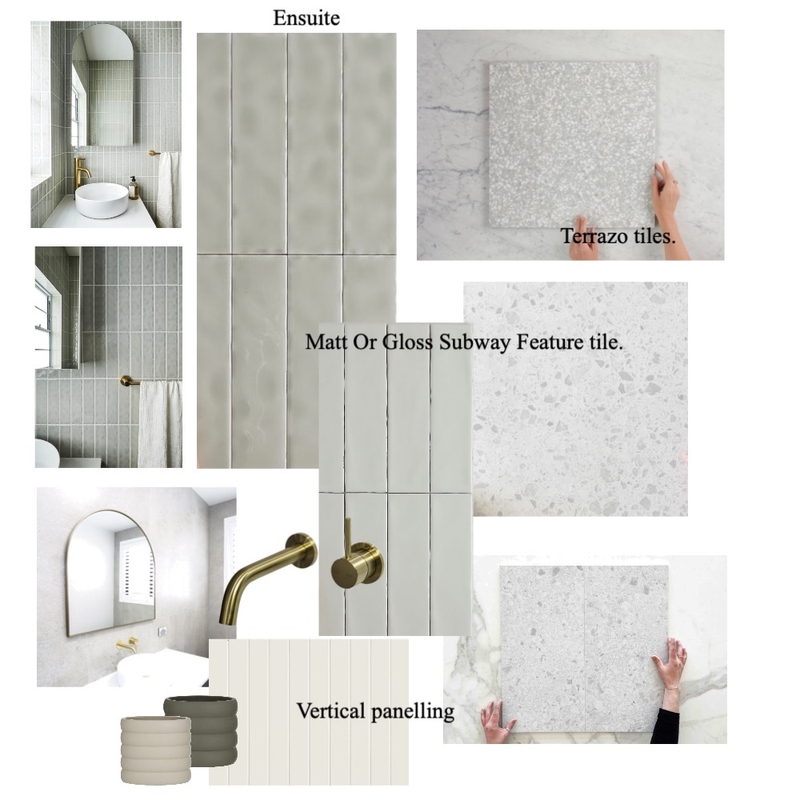 Ensuite

Terrazo tiles.

Matt Or Gloss Subway Feature tile.

Vertical panelling