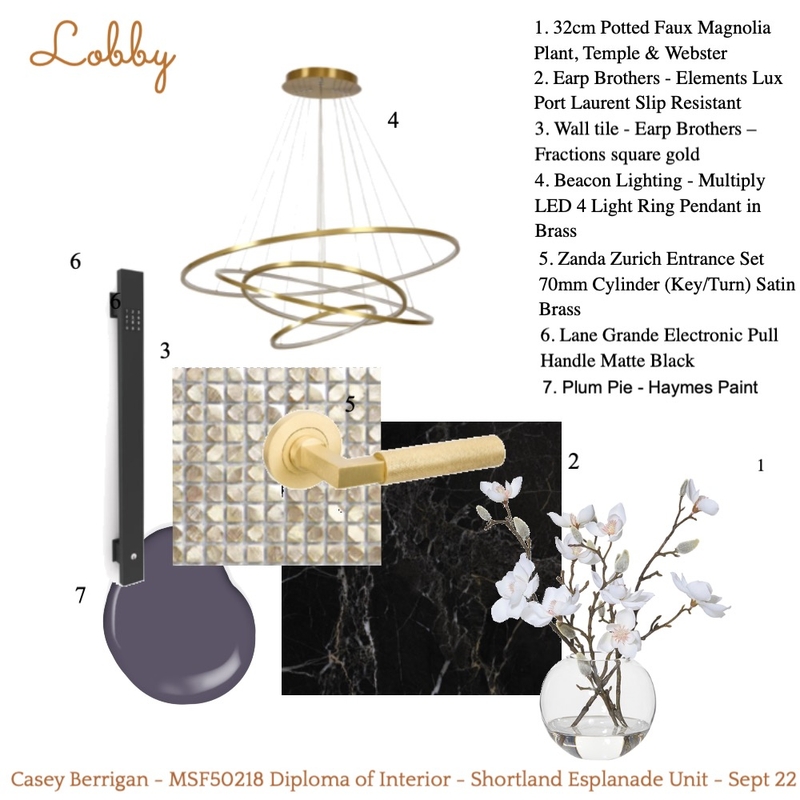 Lobby

1. 32cm Potted Faux Magnolia Plant, Temple & Webster
2. Earp Brothers - Elements Lux Port Laurent Slip Resistant
3. Wall tile - Earp Brothers – Fractions square gold
4. Beacon Lighting - Multiply LED 4 Light Ring Pendant in Brass
5. Zanda Zurich Entrance Set 70mm Cylinder (Key/Turn) Satin Brass
6. Lane Grande Electronic Pull Handle Matte Black
7. Plum Pie - Haymes Paint

4

6

6

3

5

2

1

7

Casey Berrigan – MSF50218 Diploma of Interior – Shortland Esplanade Unit – Sept 22