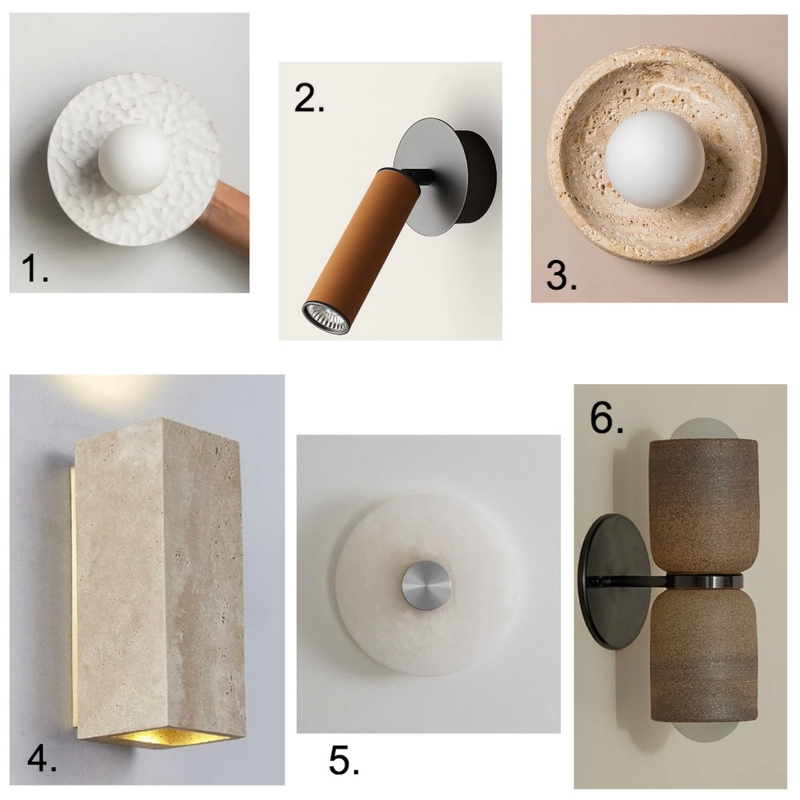 1.
2.
3.
4.
5.
6.